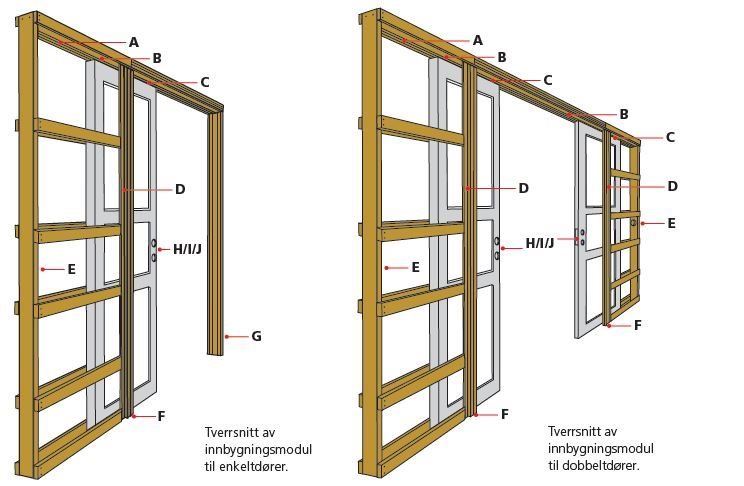 A
B
C
D
H/I/J
E
G
F

Tverrsnitt av innbygningsmodul til enkeltdører.

A
B
C
B
C
D
D
E
H/I/J
E
F
F

Tverrsnitt av innbygningsmodul til dobbeltdører.